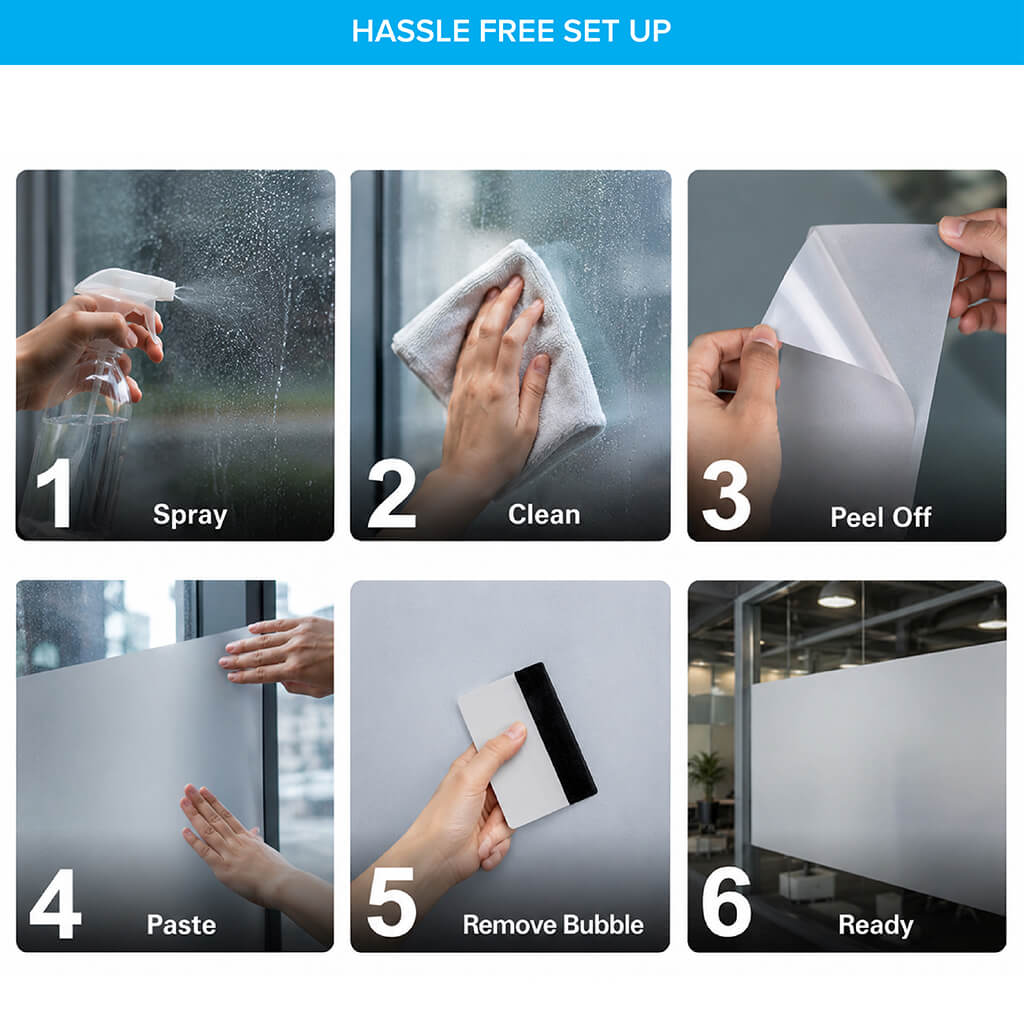 HASSLE FREE SET UP

1 Spray

2 Clean

3 Peel Off

4 Paste

5 Remove Bubble

6 Ready